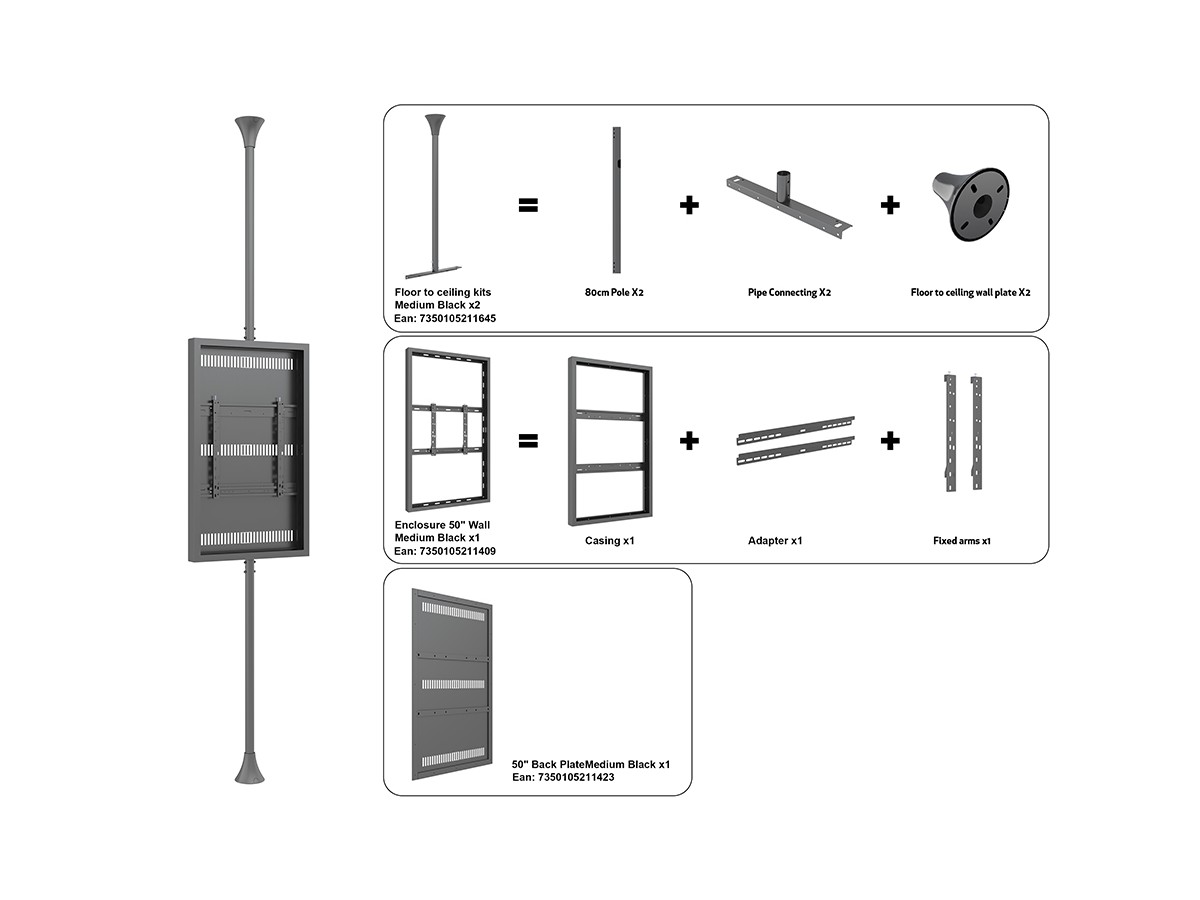 Floor to ceiling kits
Medium Black x2
Ean: 7350105211645

=

80cm Pole X2

+

Pipe Connecting X2

+

Floor to ceiling wall plate X2

Enclosure 50" Wall
Medium Black x1
Ean: 7350105211409

=

Casing x1

+

Adapter x1

+

Fixed arms x1

50" Back PlateMedium Black x1
Ean: 7350105211423