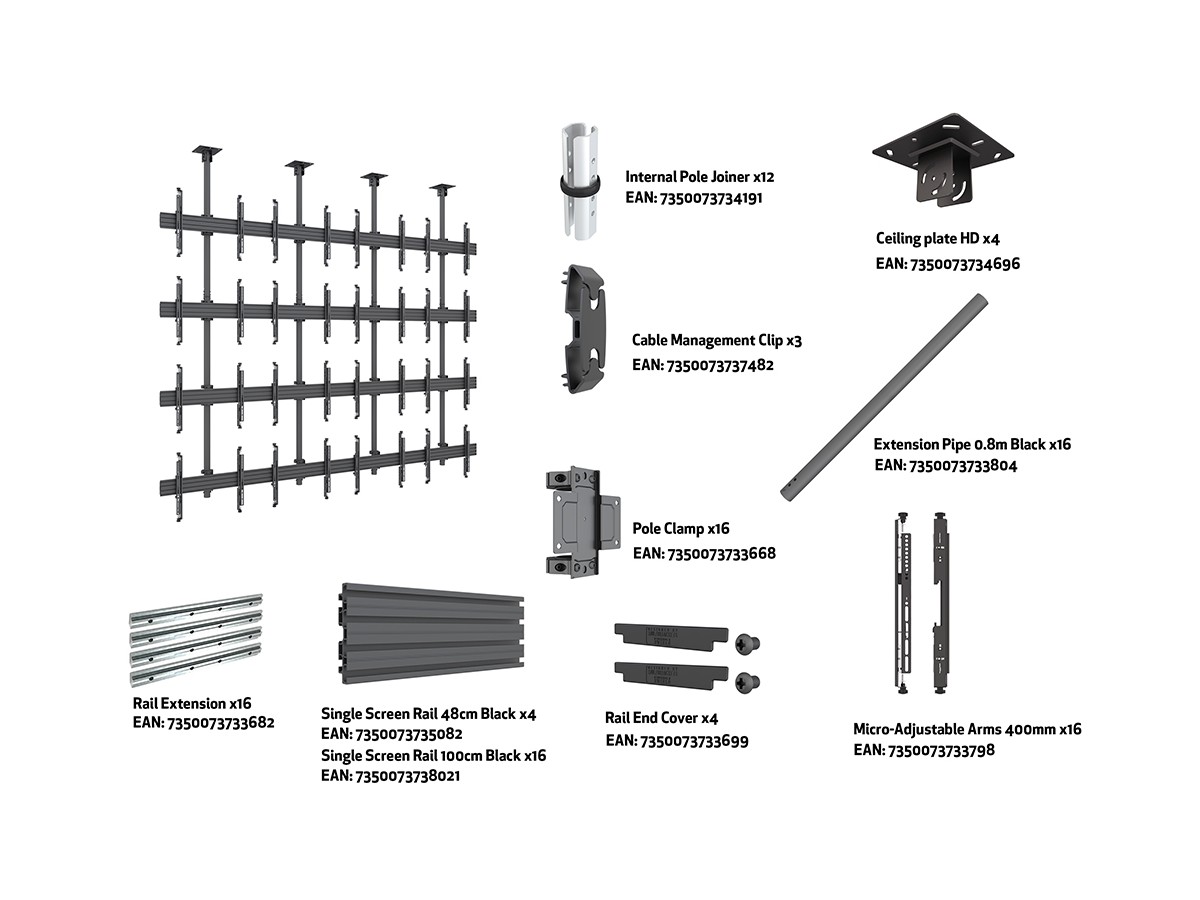 Internal Pole Joiner x12
EAN: 7350073734191

Ceiling plate HD x4
EAN: 7350073734696

Cable Management Clip x3
EAN: 7350073737482

Extension Pipe 0.8m Black x16
EAN: 7350073733804

Pole Clamp x16
EAN: 7350073733668

Rail Extension x16
EAN: 7350073733682

Single Screen Rail 48cm Black x4
EAN: 7350073735082
Single Screen Rail 100cm Black x16
EAN: 7350073738021

Rail End Cover x4
EAN: 7350073733699

Micro-Adjustable Arms 400mm x16
EAN: 7350073733798