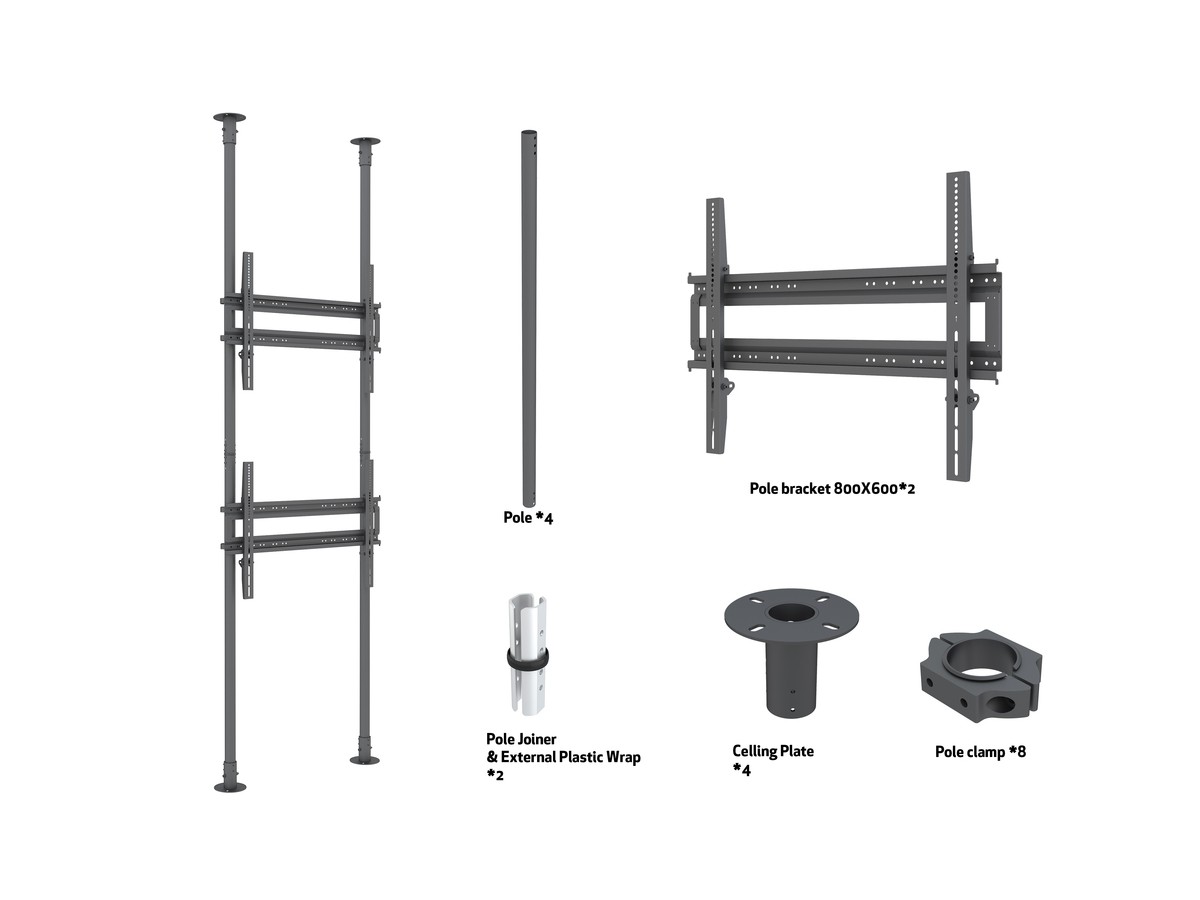 Pole *4

Pole bracket 800X600*2

Pole Joiner
& External Plastic Wrap
*2

Celling Plate
*4

Pole clamp *8