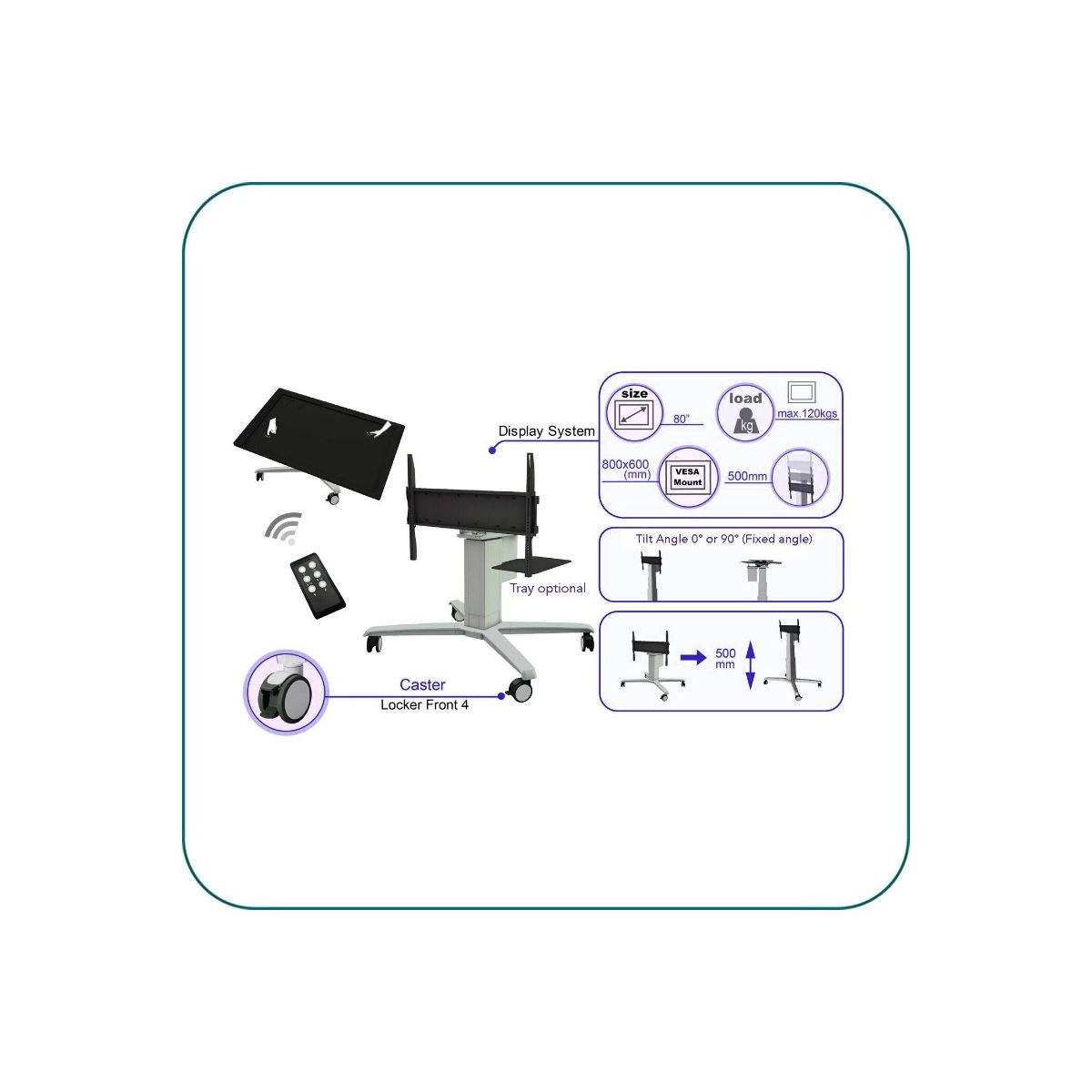 Display System

size

80"

load

kg

max.120kgs

800x600 (mm)

VESA Mount

500mm

Tilt Angle 0° or 90° (Fixed angle)

Tray optional

500 mm

Caster

Locker Front 4