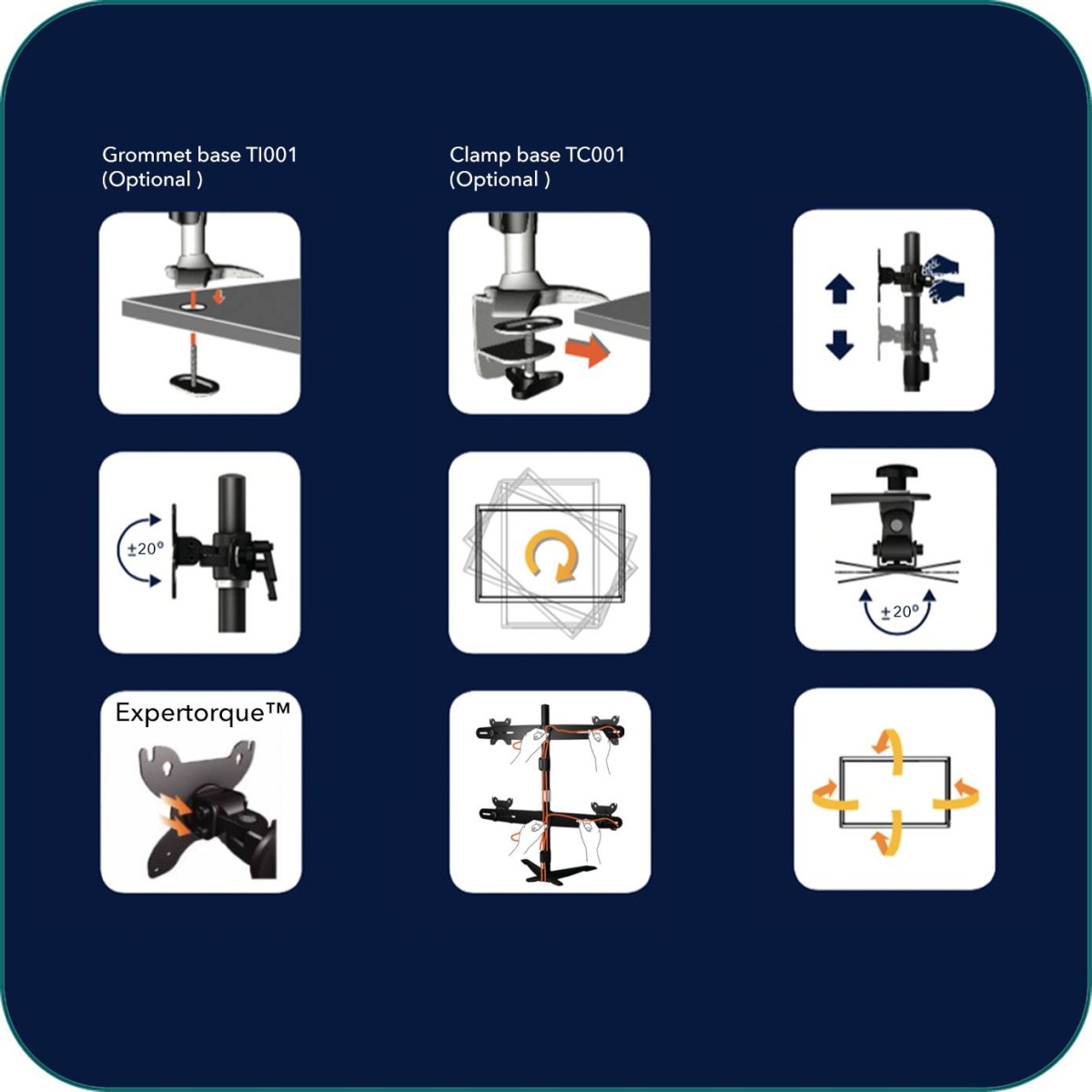 Grommet base TI001
(Optional )

Clamp base TC001
(Optional )

±20°

±20°

Expertorque™