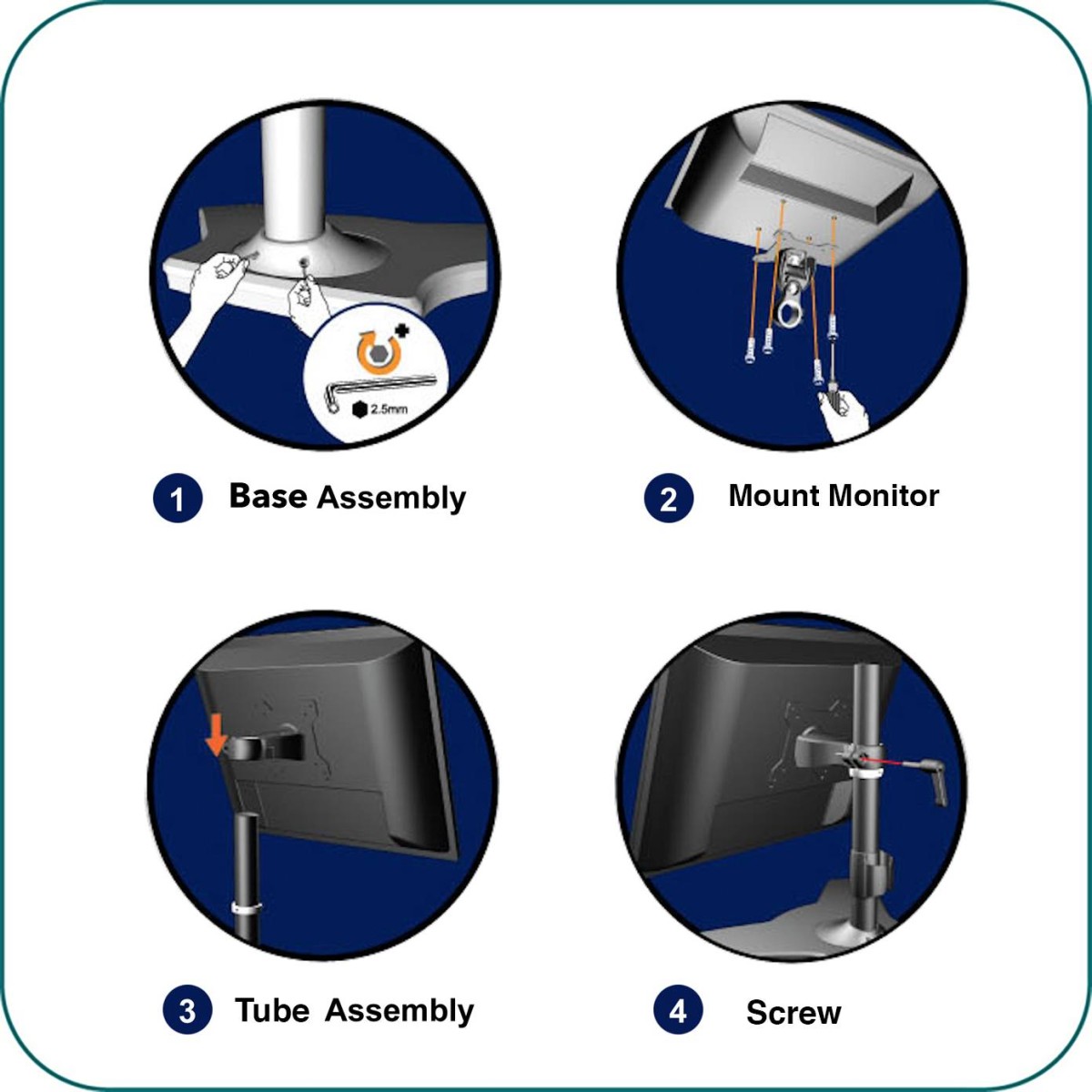 2.5mm

1 Base Assembly

2 Mount Monitor

3 Tube Assembly

4 Screw