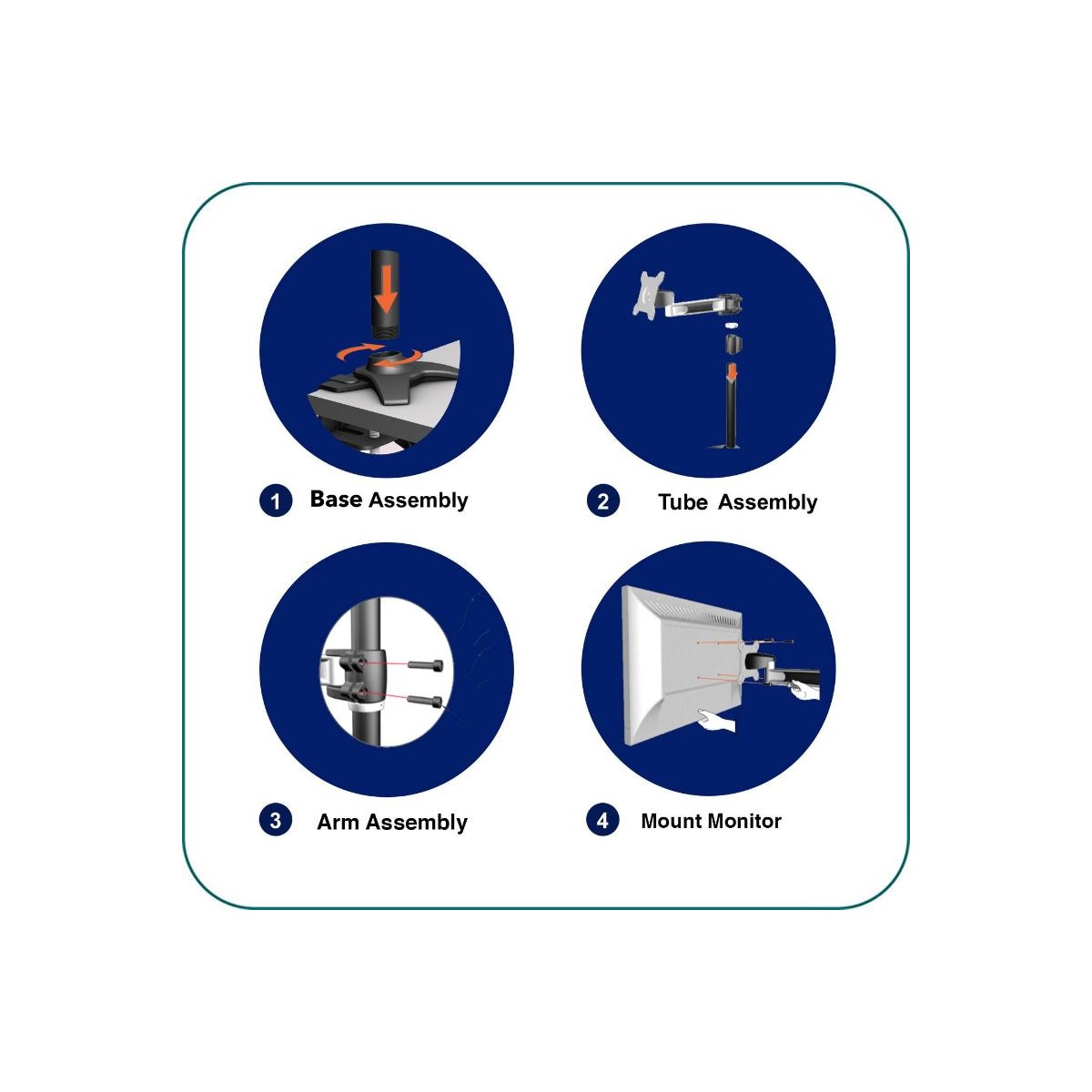 1 Base Assembly

2 Tube Assembly

3 Arm Assembly

4 Mount Monitor