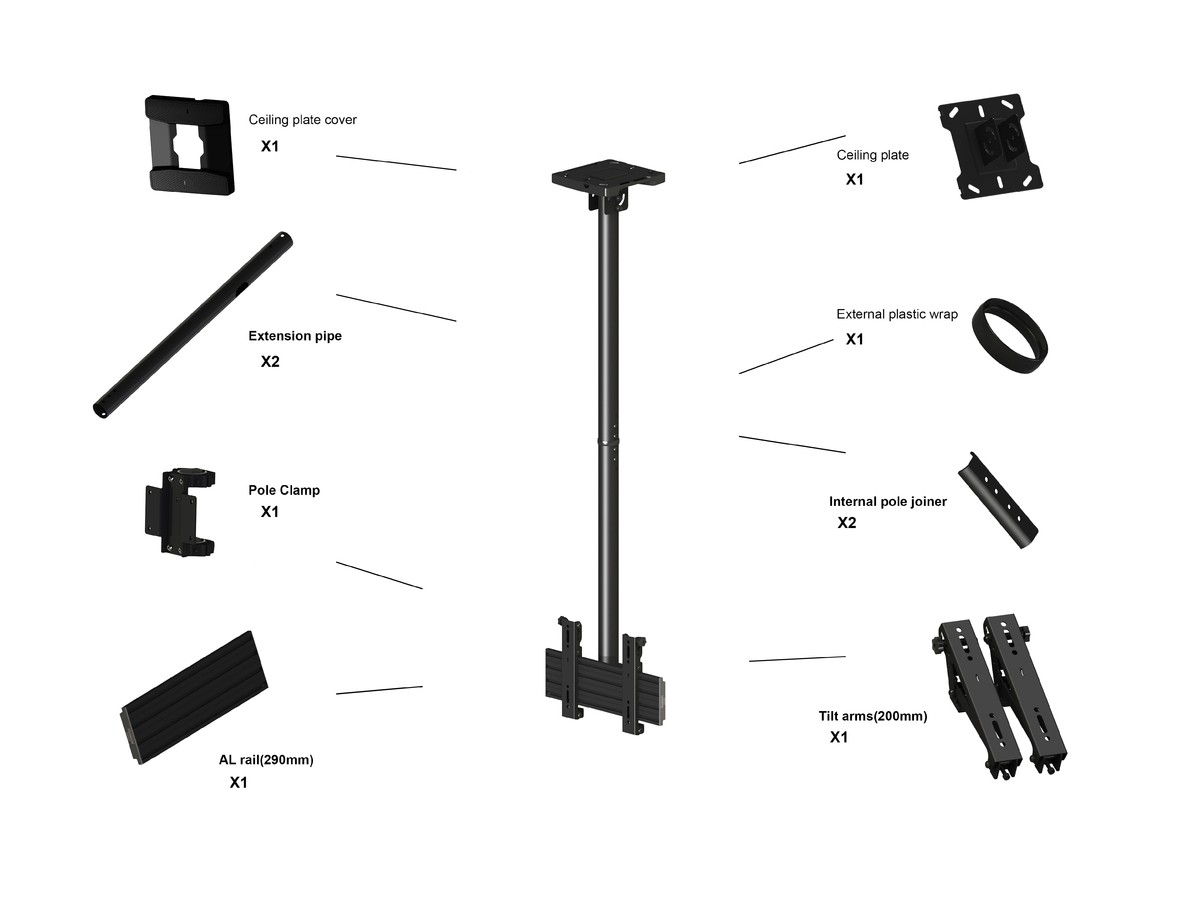 Ceiling plate cover
X1

Extension pipe
X2

Pole Clamp
X1

AL rail(290mm)
X1

Ceiling plate
X1

External plastic wrap
X1

Internal pole joiner
X2

Tilt arms(200mm)
X1