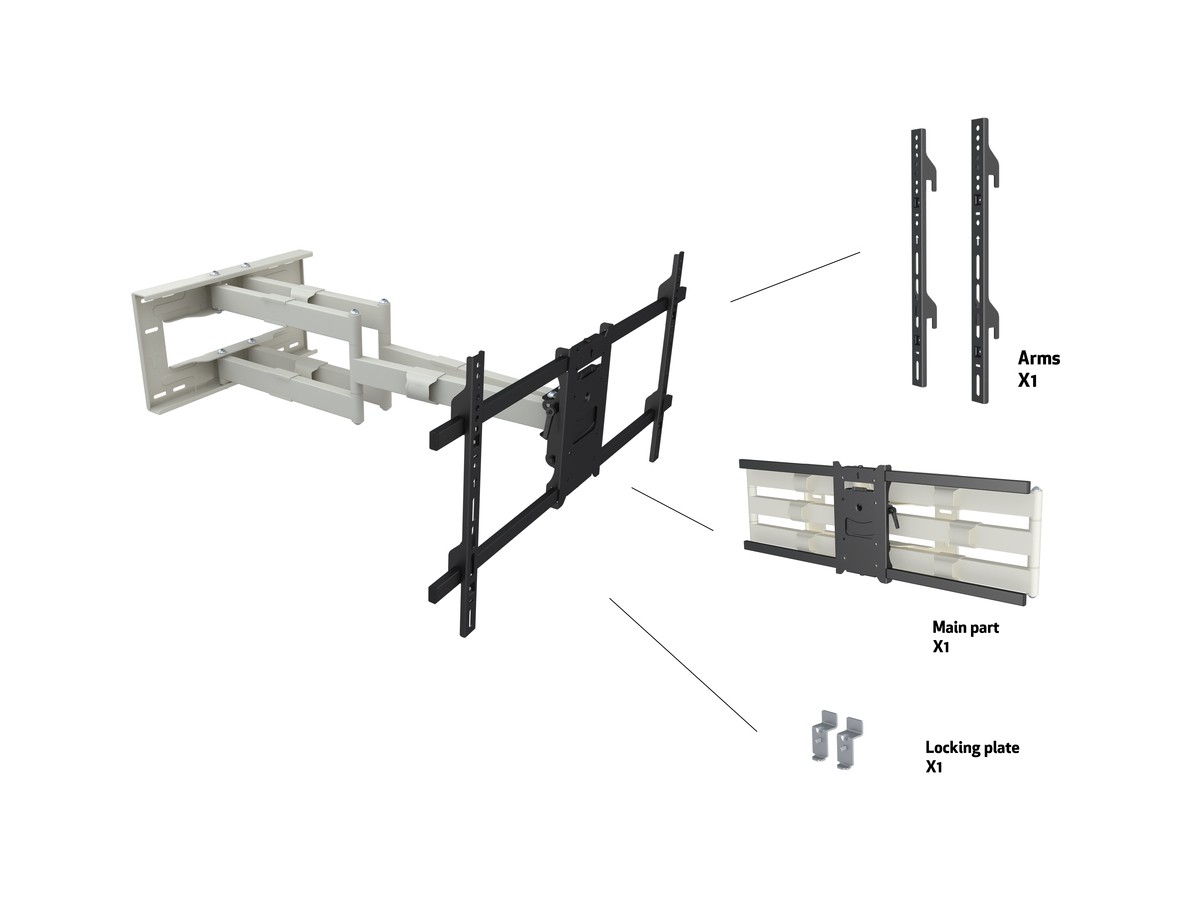 Arms
X1

Main part
X1

Locking plate
X1