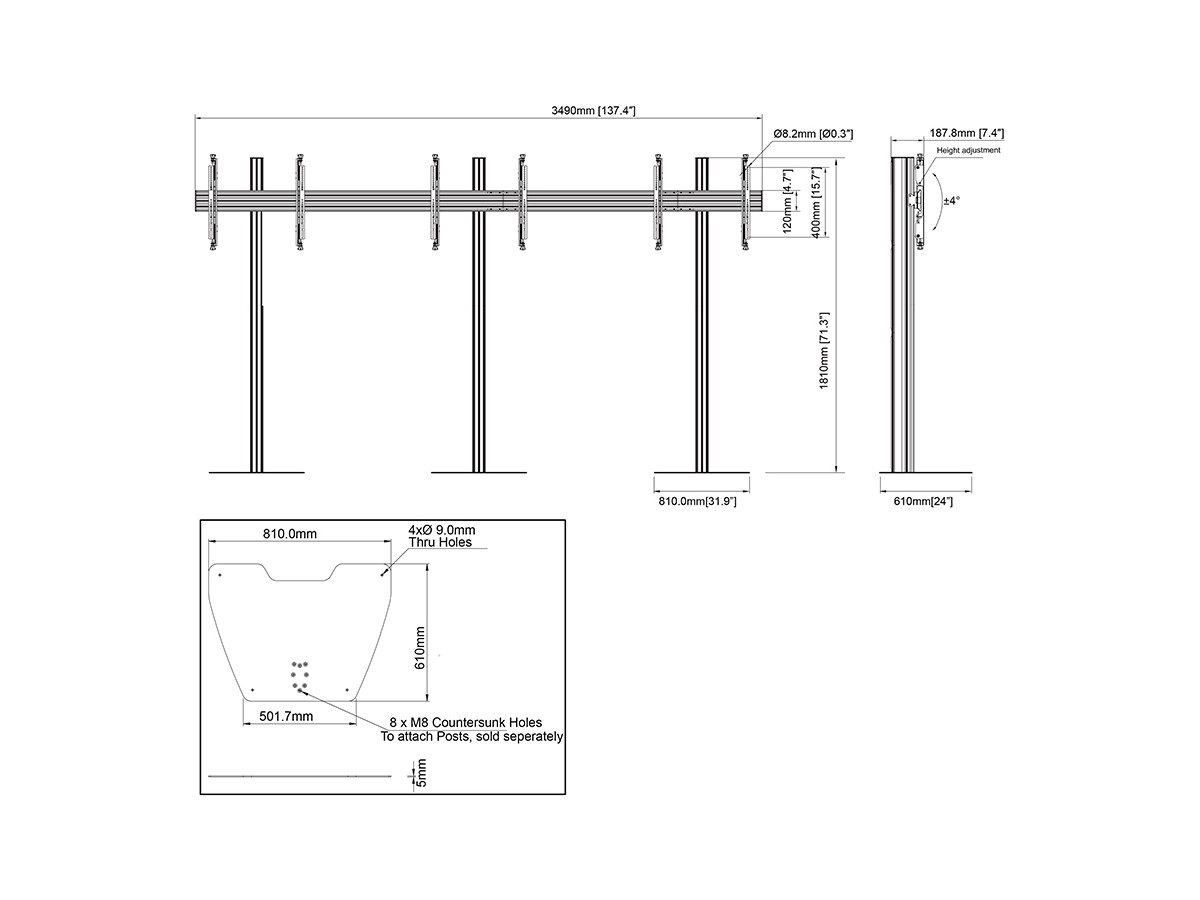 3490mm [137.4"]

Ø8.2mm [Ø0.3"]

120mm [4.7"]

400mm [15.7"]

1810mm [71.3"]

810.0mm[31.9"]

187.8mm [7.4"]

Height adjustment

±4°

610mm[24"]

810.0mm

4xØ 9.0mm
Thru Holes

610mm

501.7mm

8 x M8 Countersunk Holes
To attach Posts, sold seperately

5mm