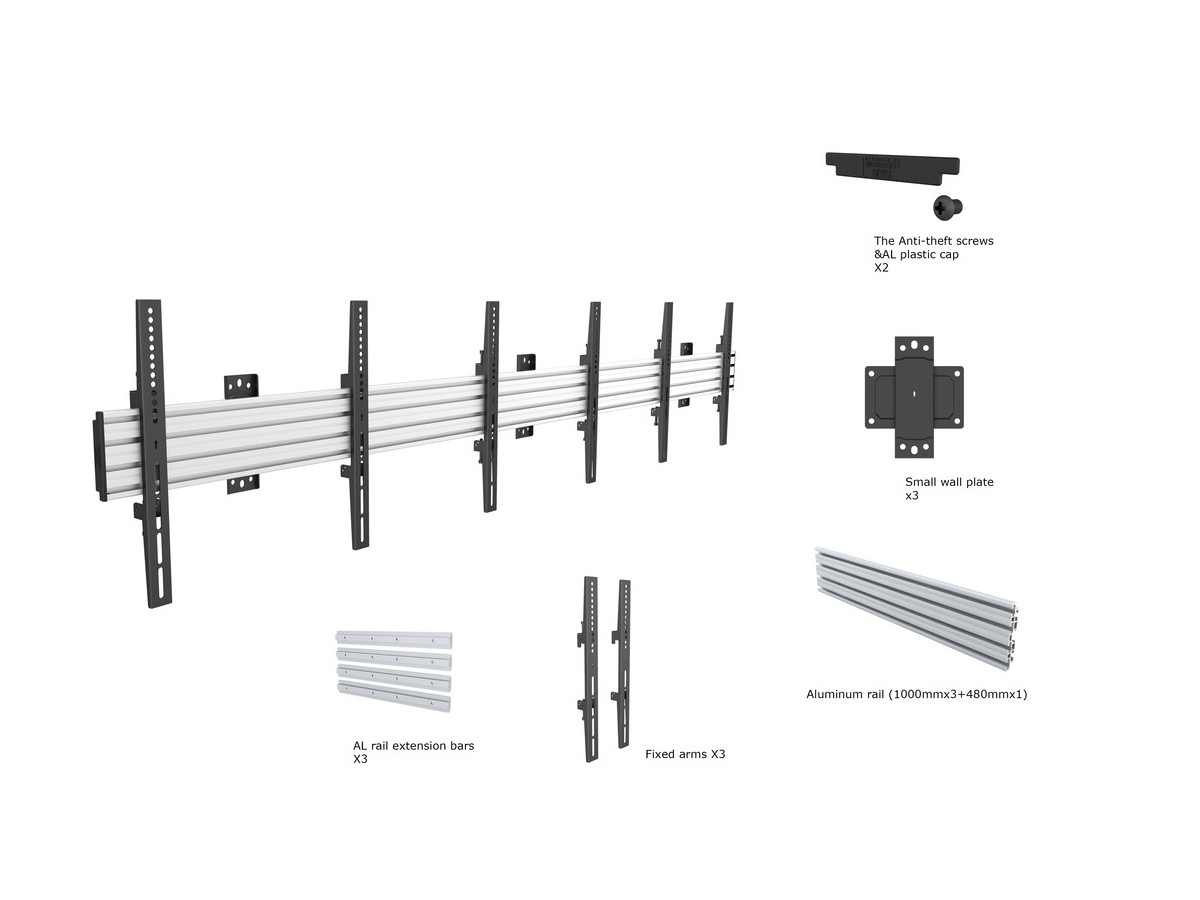 The Anti-theft screws
&AL plastic cap
X2

Small wall plate
x3

Aluminum rail (1000mmx3+480mmx1)

AL rail extension bars
X3

Fixed arms X3