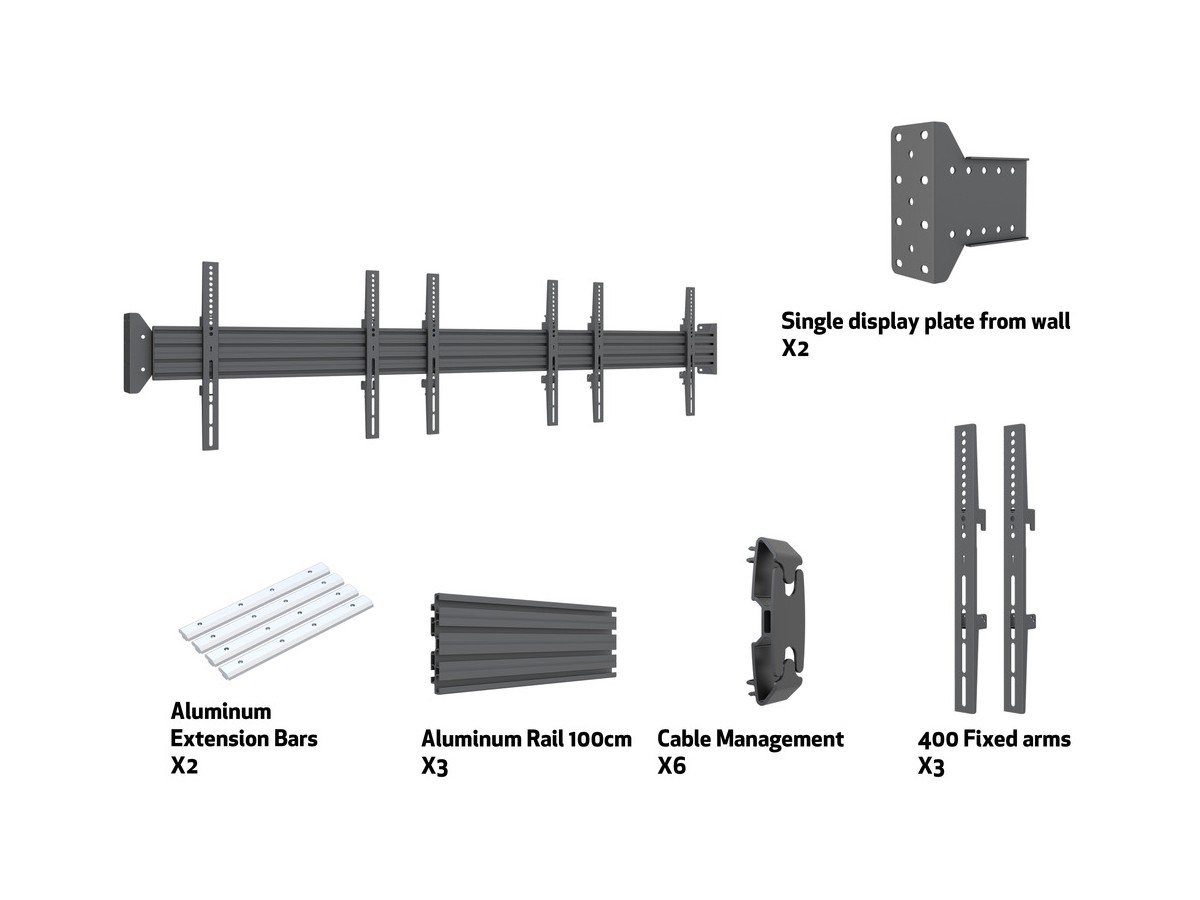 Single display plate from wall
X2

Aluminum
Extension Bars
X2

Aluminum Rail 100cm
X3

Cable Management
X6

400 Fixed arms
X3