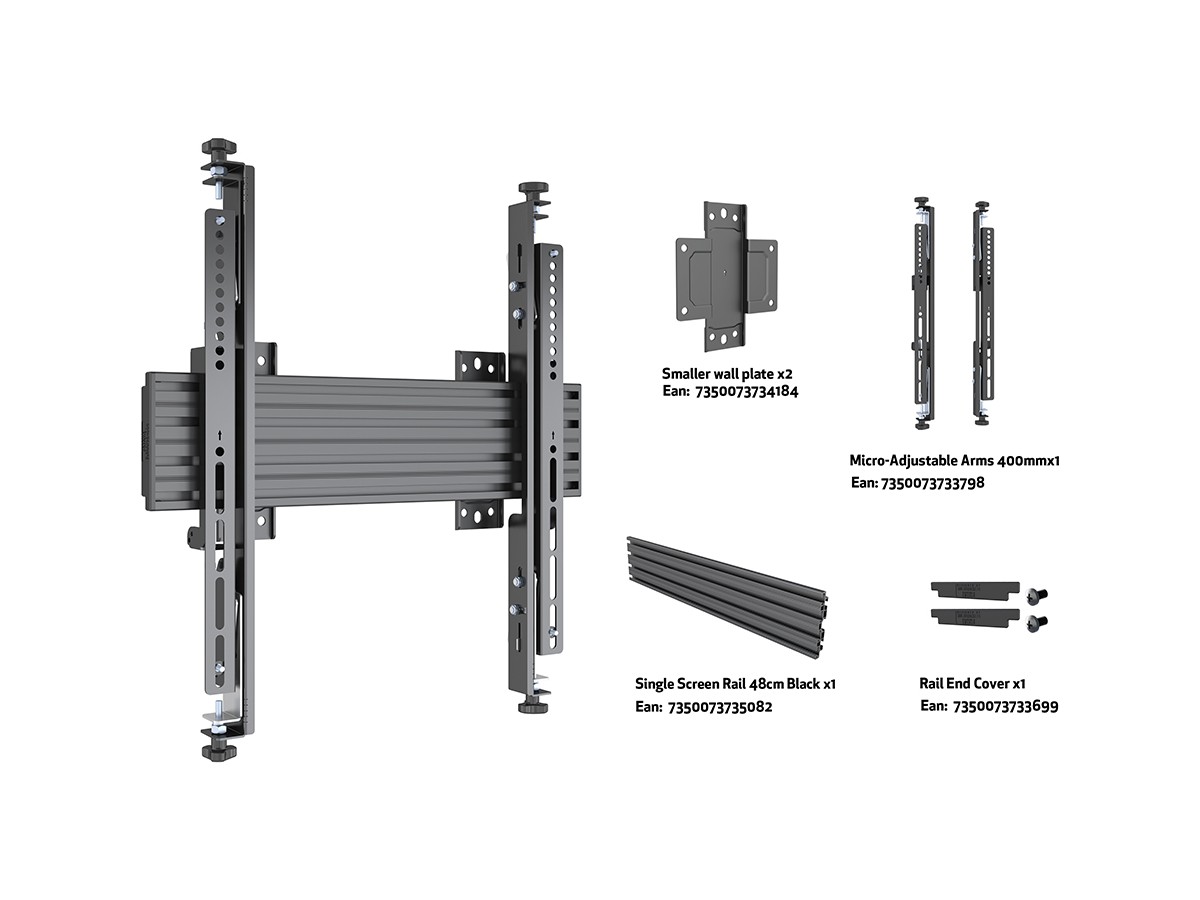 Smaller wall plate x2
Ean: 7350073734184

Micro-Adjustable Arms 400mmx1
Ean: 7350073733798

Single Screen Rail 48cm Black x1
Ean: 7350073735082

Rail End Cover x1
Ean: 7350073733699