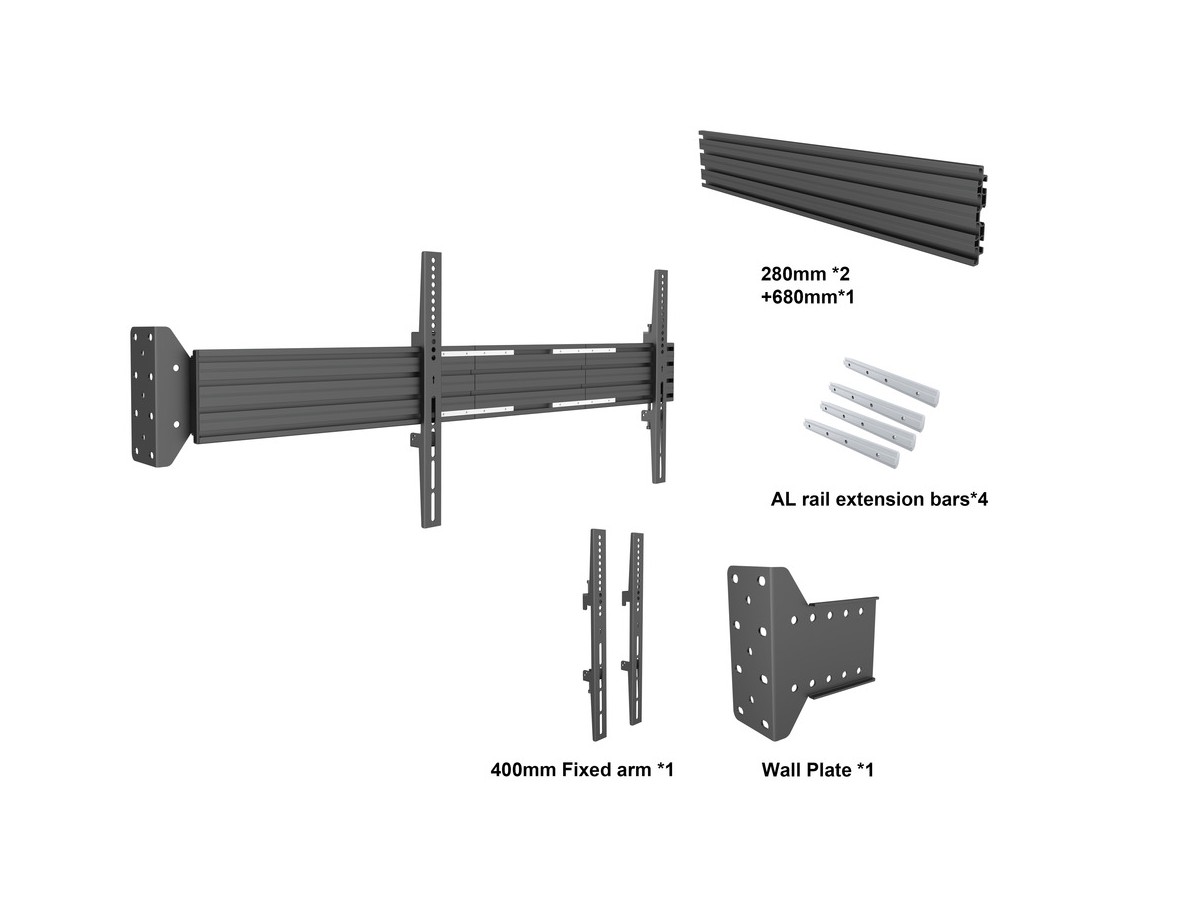 280mm *2
+680mm*1

AL rail extension bars*4

400mm Fixed arm *1

Wall Plate *1