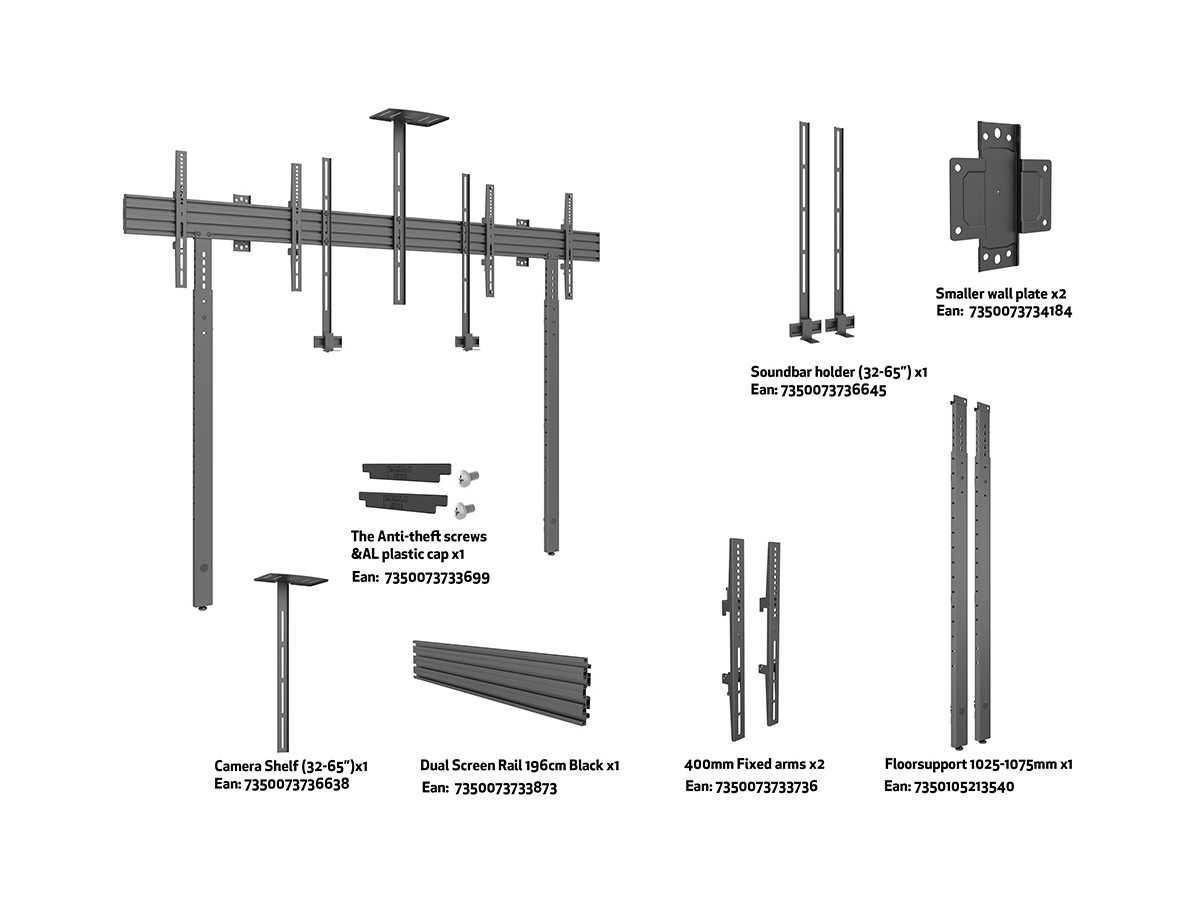 Smaller wall plate x2
Ean: 7350073734184

Soundbar holder (32-65") x1
Ean: 7350073736645

The Anti-theft screws &AL plastic cap x1
Ean: 7350073733699

Camera Shelf (32-65")x1
Ean: 7350073736638

Dual Screen Rail 196cm Black x1
Ean: 7350073733873

400mm Fixed arms x2
Ean: 7350073733736

Floorsupport 1025-1075mm x1
Ean: 7350105213540