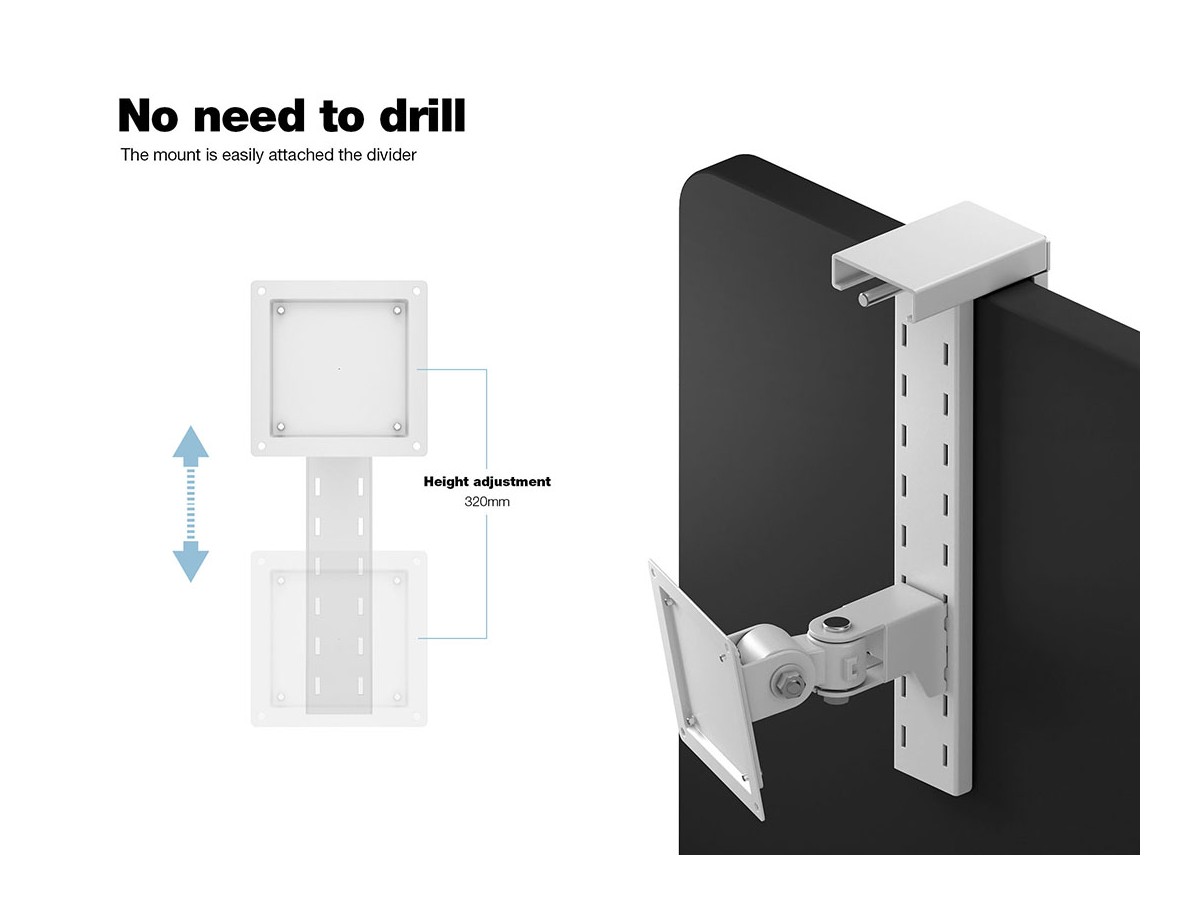 No need to drill
The mount is easily attached the divider

Height adjustment
320mm