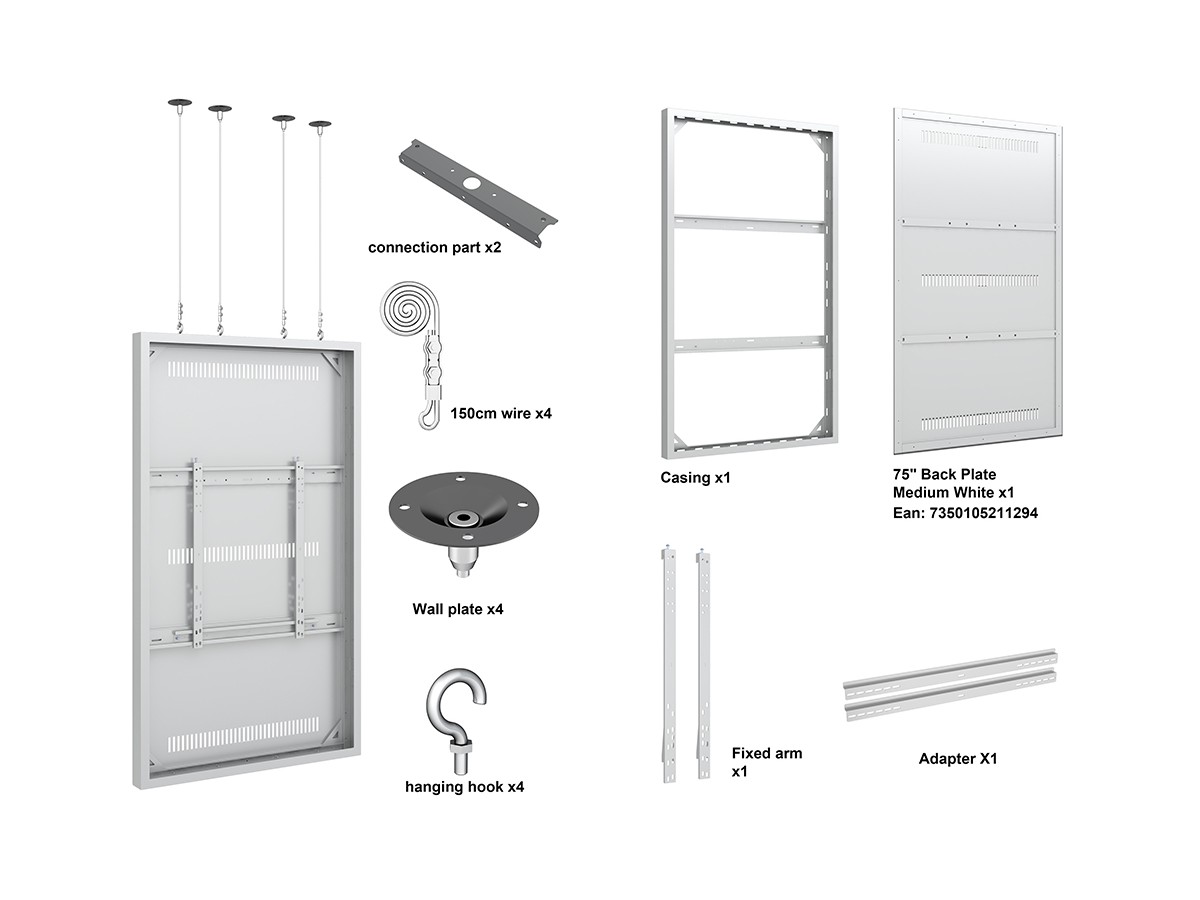 connection part x2

150cm wire x4

Wall plate x4

hanging hook x4

Casing x1

75" Back Plate
Medium White x1
Ean: 7350105211294

Fixed arm
x1

Adapter X1