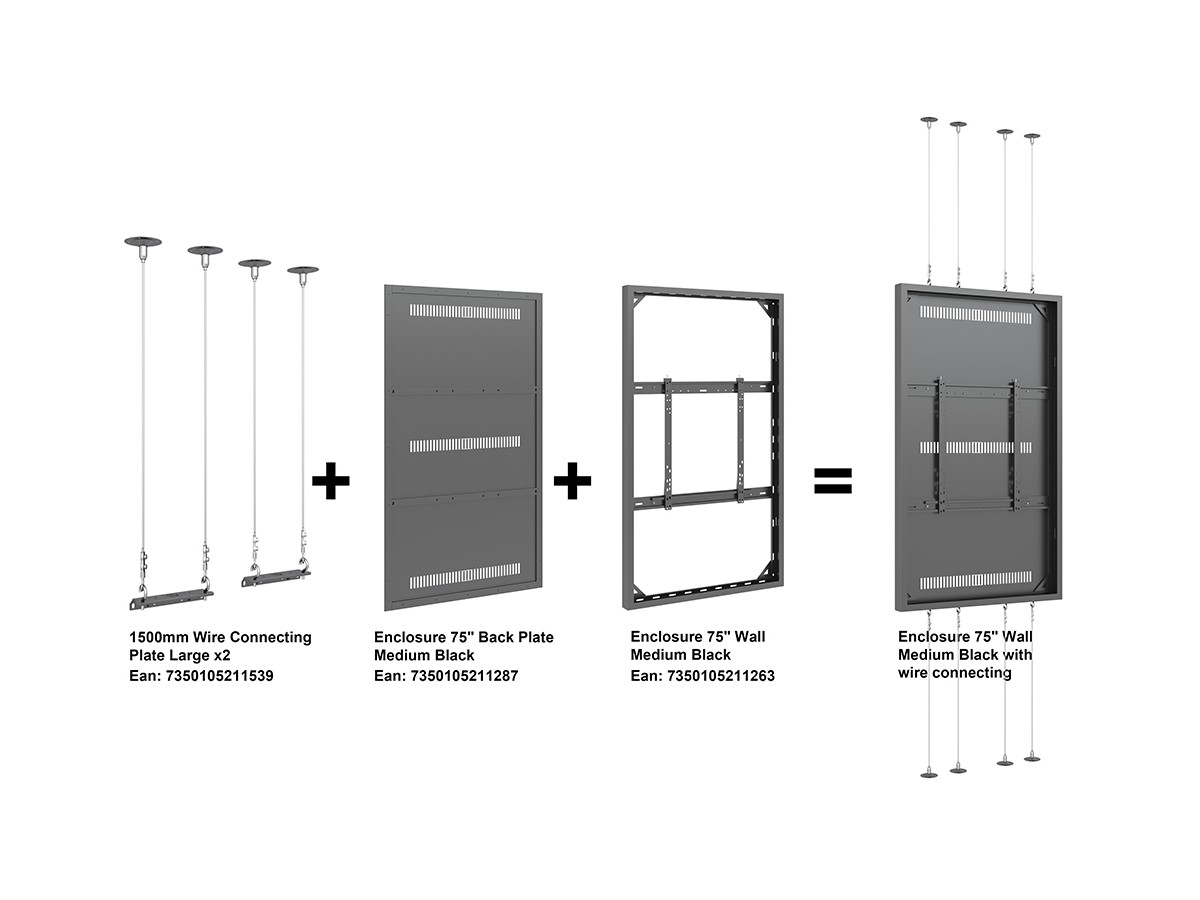 1500mm Wire Connecting Plate Large x2
Ean: 7350105211539

+

Enclosure 75" Back Plate Medium Black
Ean: 7350105211287

+

Enclosure 75" Wall Medium Black
Ean: 7350105211263

=

Enclosure 75" Wall Medium Black with wire connecting